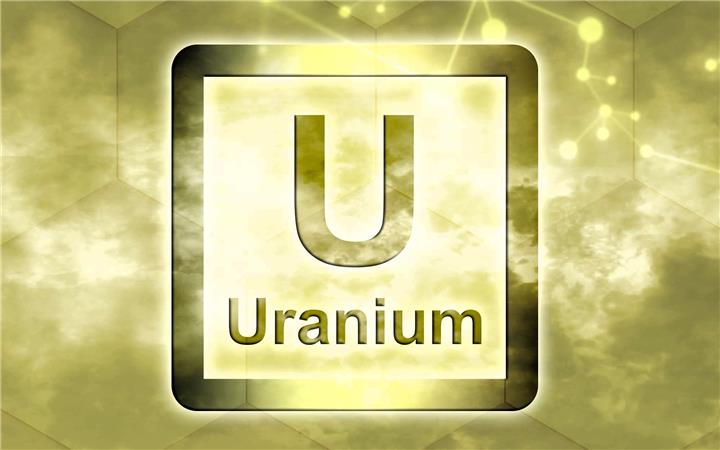 U
Uranium